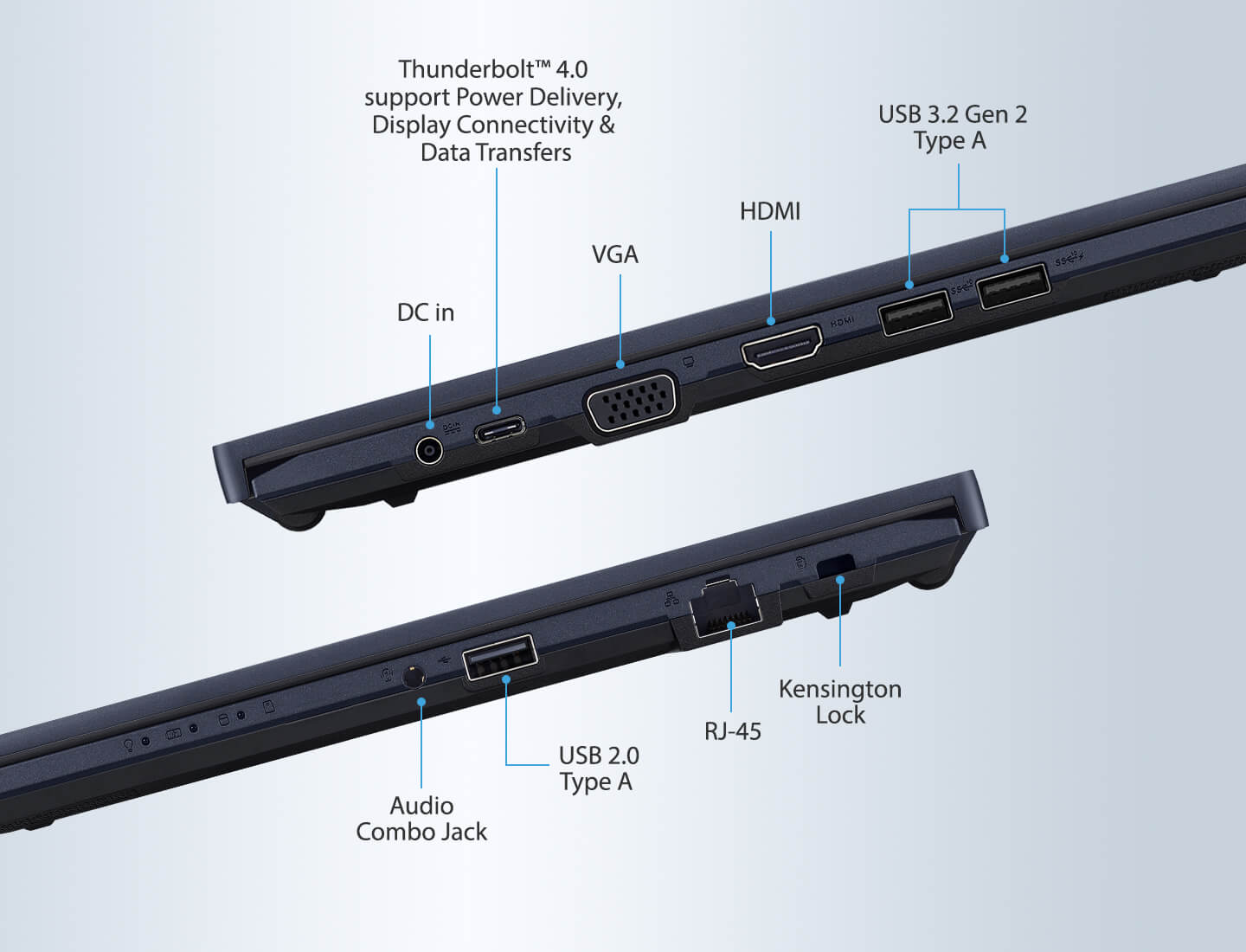 Thunderbolt™ 4.0 support Power Delivery, Display Connectivity & Data Transfers

USB 3.2 Gen 2 Type A

HDMI

VGA

DC in

HDMI

Kensington Lock

RJ-45

USB 2.0 Type A

Audio Combo Jack