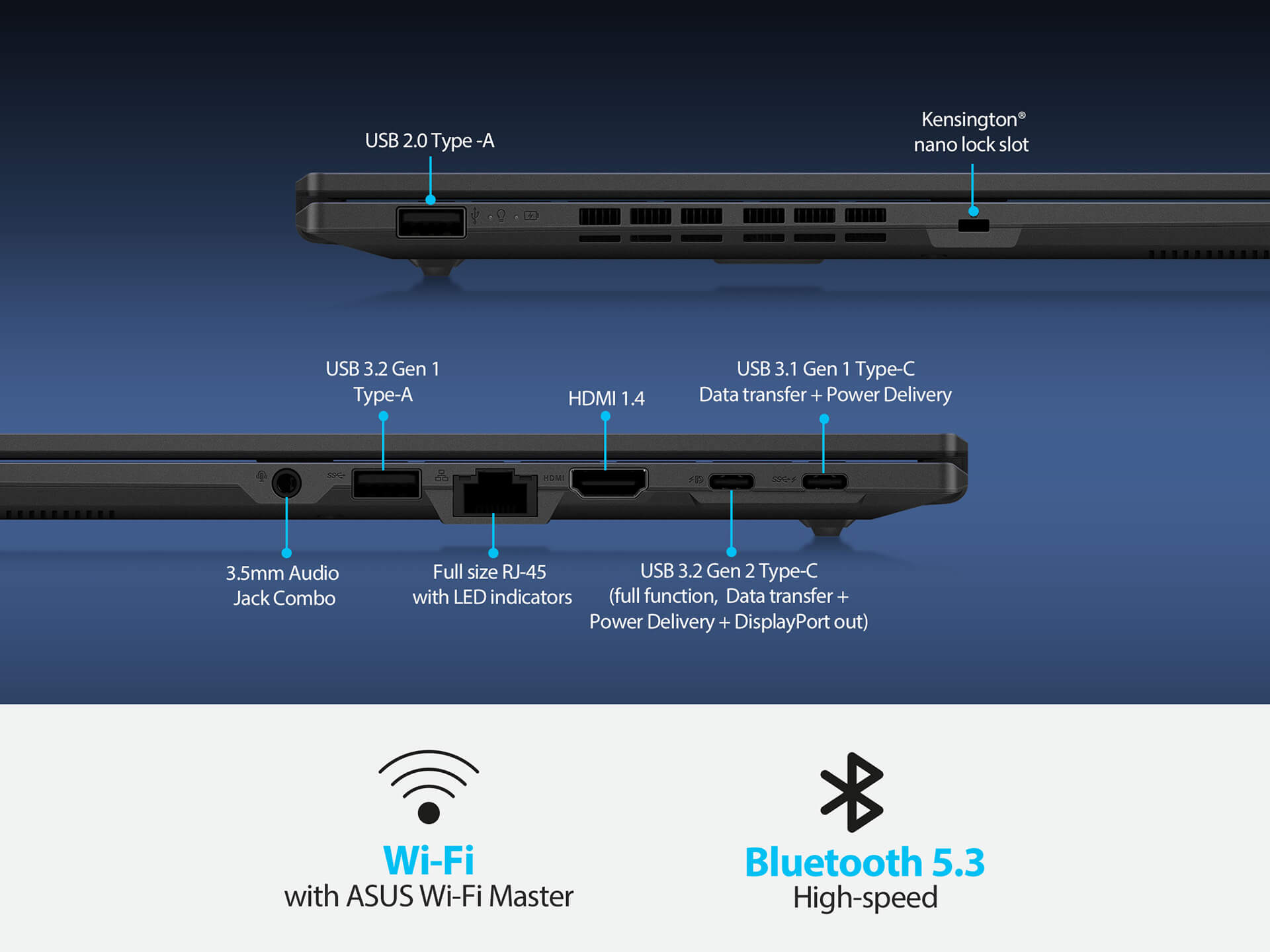 USB 2.0 Type -A

Kensington®
nano lock slot

USB 3.2 Gen 1
Type-A

HDMI 1.4

USB 3.1 Gen 1 Type-C
Data transfer + Power Delivery

HDMI

3.5mm Audio
Jack Combo

Full size RJ-45
with LED indicators

USB 3.2 Gen 2 Type-C
(full function, Data transfer +
Power Delivery + DisplayPort out)

Wi-Fi
with ASUS Wi-Fi Master

Bluetooth 5.3
High-speed