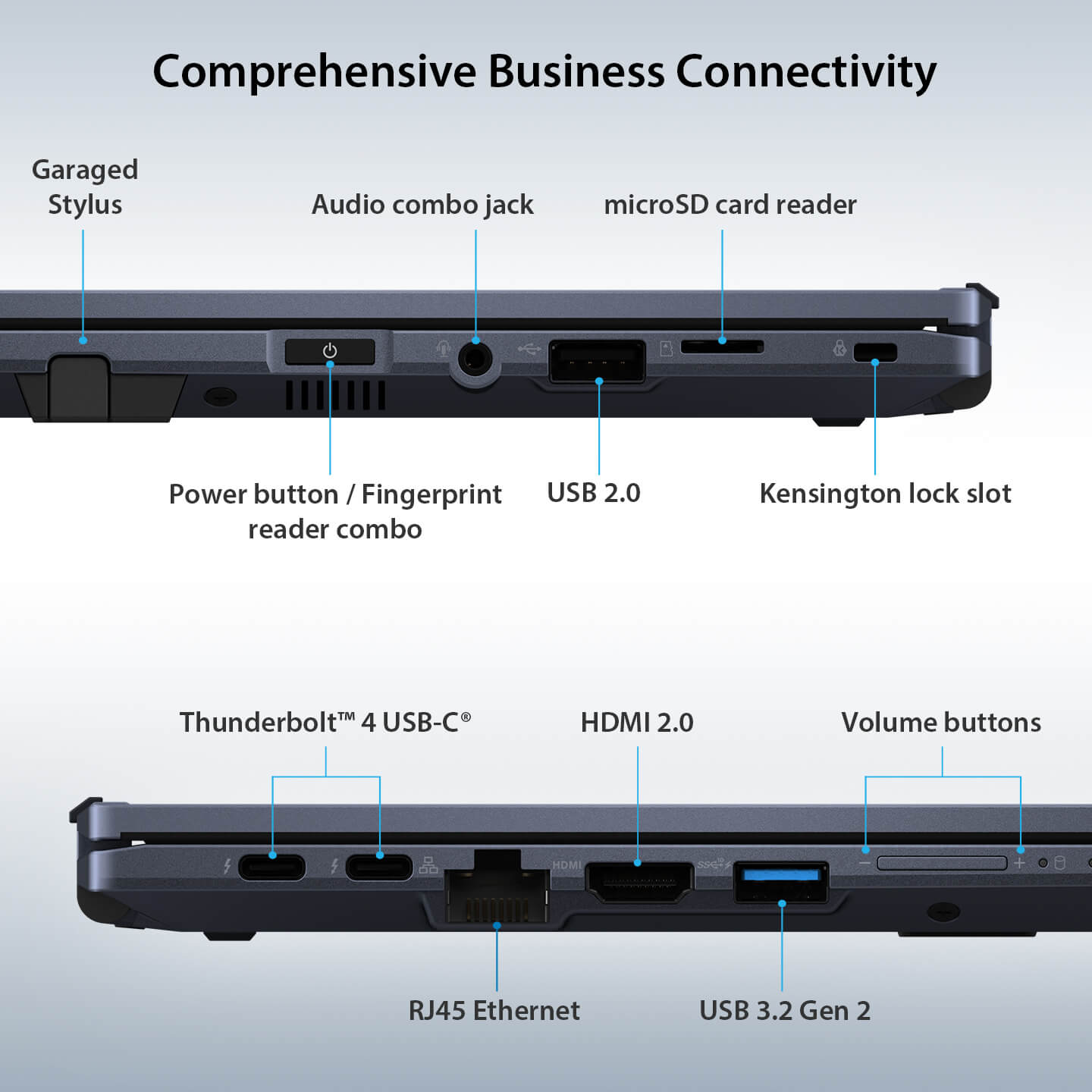 Comprehensive Business Connectivity

Garaged Stylus

Audio combo jack

microSD card reader

Power button / Fingerprint reader combo

USB 2.0

Kensington lock slot

Thunderbolt™ 4 USB-C®

HDMI 2.0

Volume buttons

HDMI

RJ45 Ethernet

USB 3.2 Gen 2